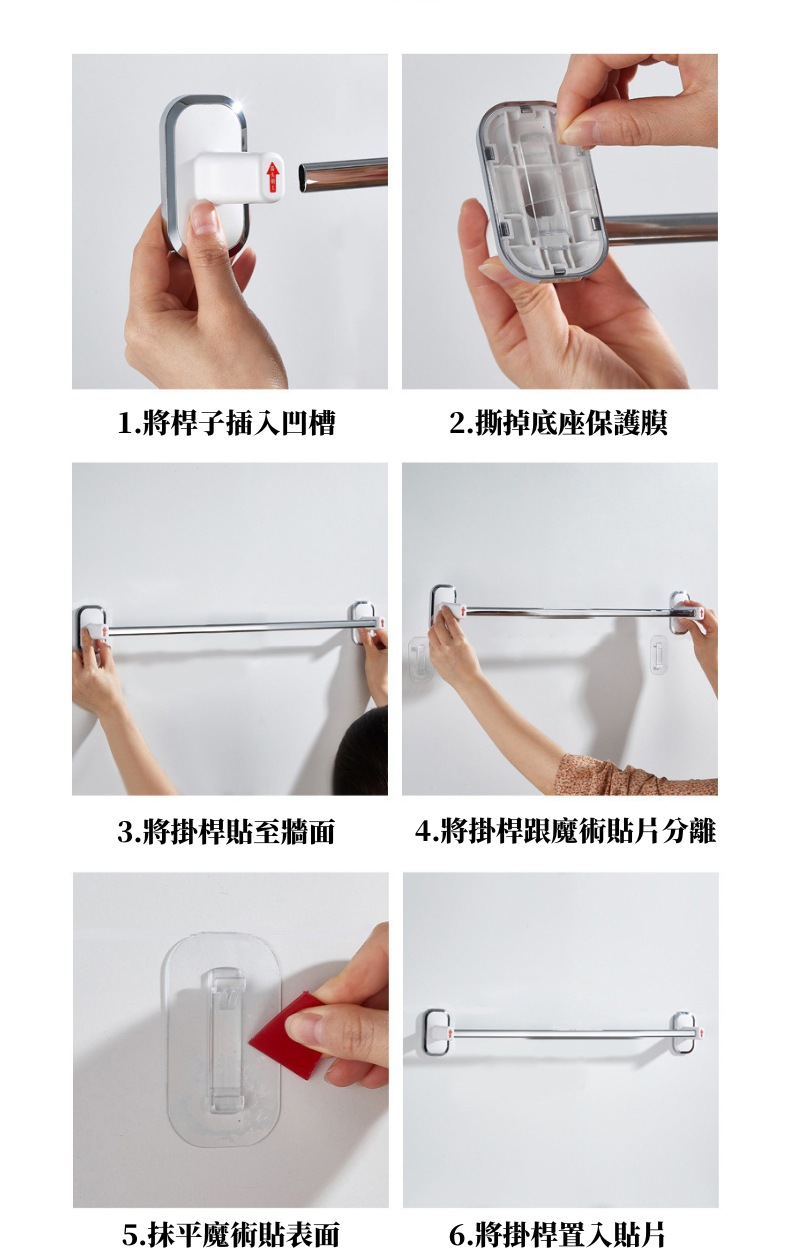 1.將桿子插入凹槽

2.撕掉底座保護膜

3.將掛桿貼至牆面

4.將掛桿跟魔術貼片分離

5.抹平魔術貼表面

6.將掛桿置入貼片