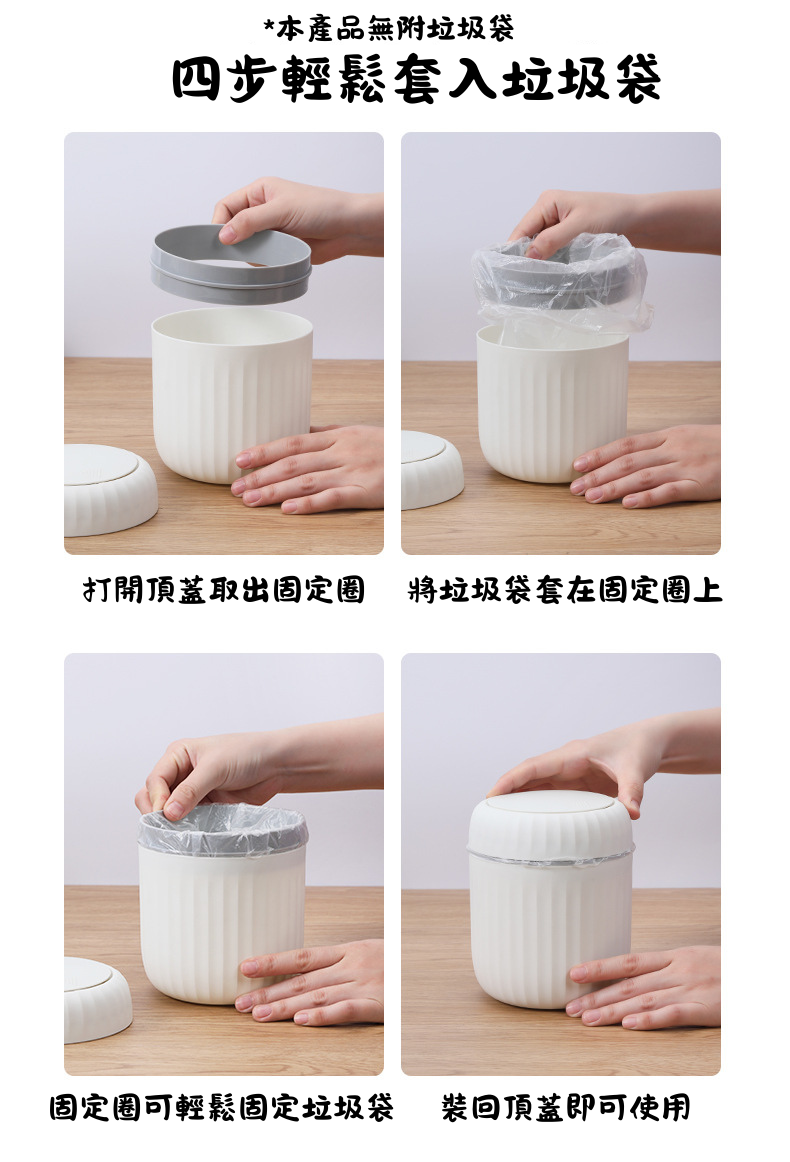 *本產品無附垃圾袋
四步輕鬆套入垃圾袋

打開頂蓋取出固定圈

將垃圾袋套在固定圈上

固定圈可輕鬆固定垃圾袋

裝回頂蓋即可使用